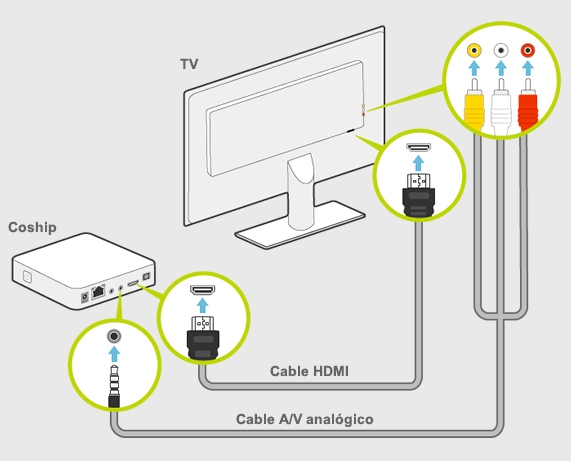 TV

Coship

Cable HDMI

Cable A/V analógico